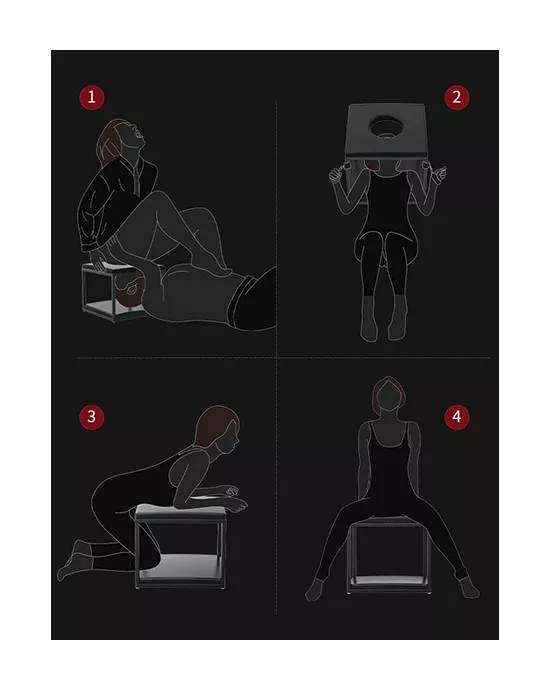 1
2
3
4