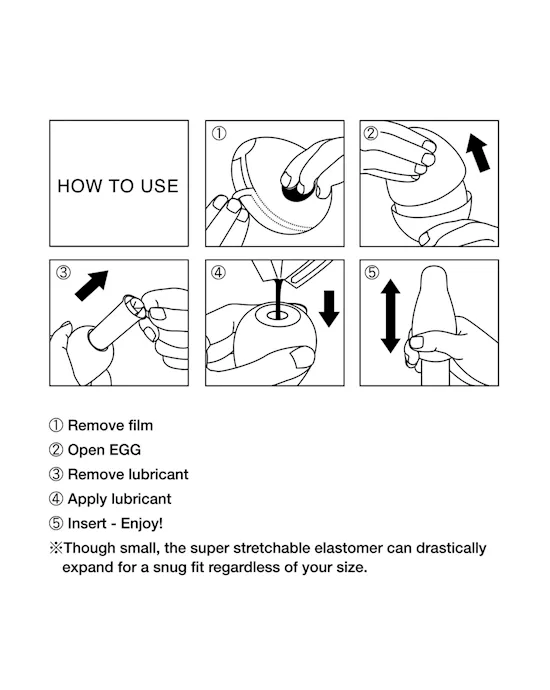 HOW TO USE

①

②

③

④

⑤

① Remove film

② Open EGG

③ Remove lubricant

④ Apply lubricant

⑤ Insert - Enjoy!

※Though small, the super stretchable elastomer can drastically expand for a snug fit regardless of your size.