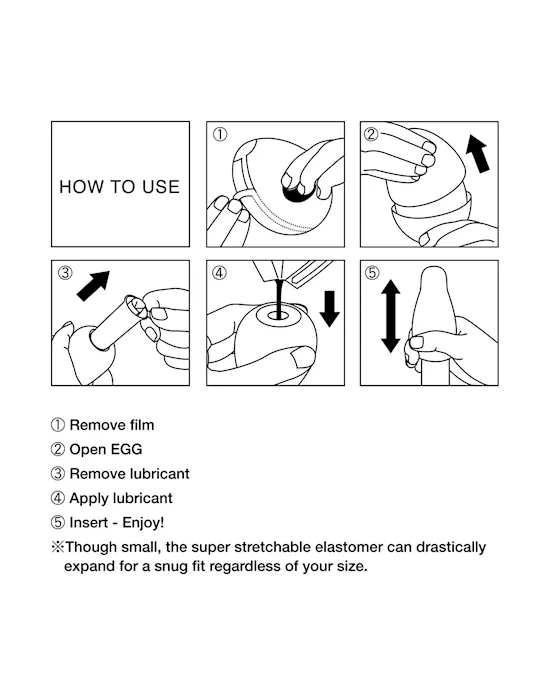 HOW TO USE

①

②

③

④

⑤

① Remove film
② Open EGG
③ Remove lubricant
④ Apply lubricant
⑤ Insert - Enjoy!
※Though small, the super stretchable elastomer can drastically expand for a snug fit regardless of your size.