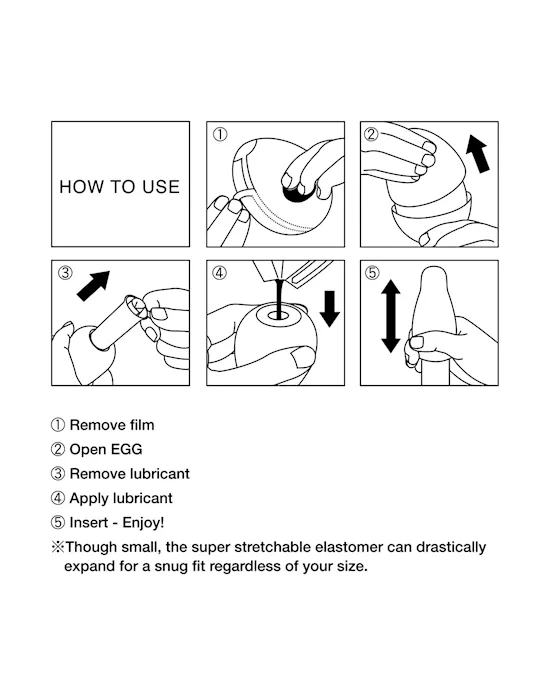 HOW TO USE

①

②

③

④

⑤

① Remove film
② Open EGG
③ Remove lubricant
④ Apply lubricant
⑤ Insert - Enjoy!
※Though small, the super stretchable elastomer can drastically expand for a snug fit regardless of your size.