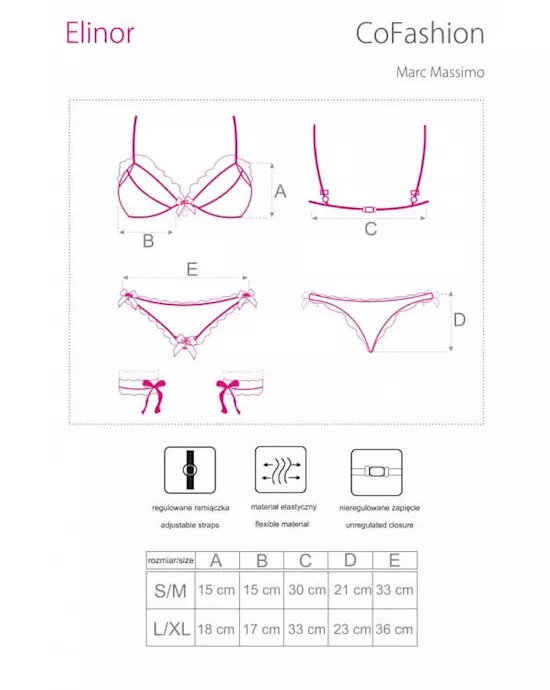 Elinor

CoFashion

Marc Massimo

A

B

C

E

D

regulowane ramiączka
adjustable straps

materiał elastyczny
flexible material

nieregulowane zapięcie
unregulated closure

| rozmiar/size | A | B | C | D | E |
|---|---|---|---|---|---|
| S/M | 15 cm | 15 cm | 30 cm | 21 cm | 33 cm |
| L/XL | 18 cm | 17 cm | 33 cm | 23 cm | 36 cm |