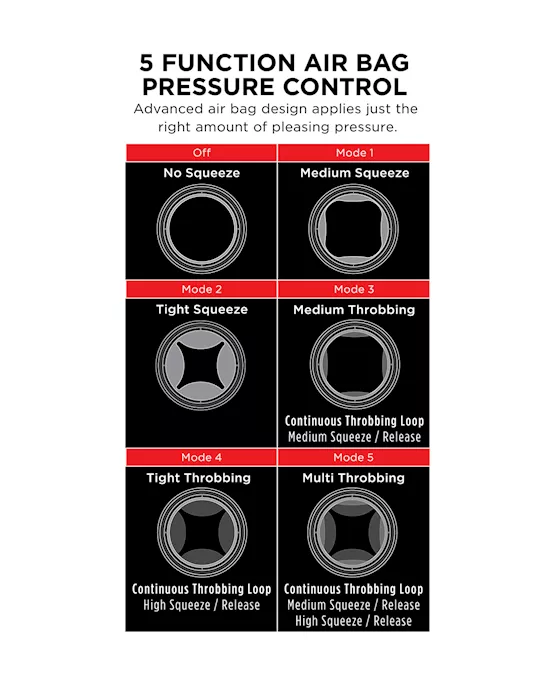 5 FUNCTION AIR BAG PRESSURE CONTROL

Advanced air bag design applies just the right amount of pleasing pressure.

Off
No Squeeze

Mode 1
Medium Squeeze

Mode 2
Tight Squeeze

Mode 3
Medium Throbbing
Continuous Throbbing Loop
Medium Squeeze / Release

Mode 4
Tight Throbbing
Continuous Throbbing Loop
High Squeeze / Release

Mode 5
Multi Throbbing
Continuous Throbbing Loop
Medium Squeeze / Release
High Squeeze / Release