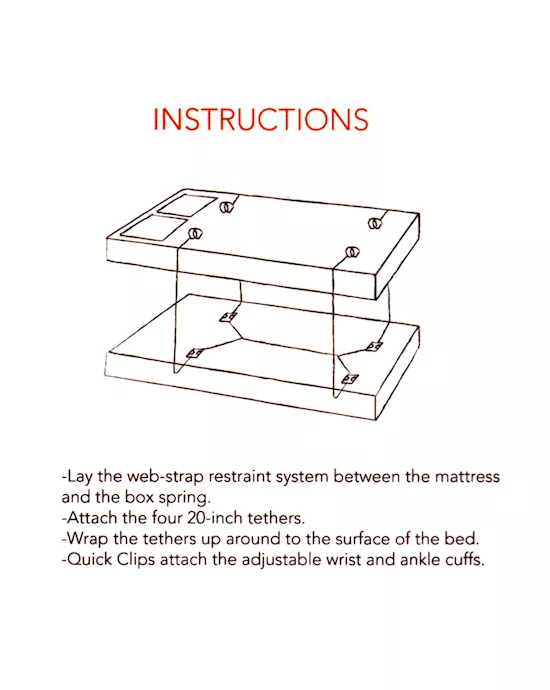 INSTRUCTIONS

-Lay the web-strap restraint system between the mattress and the box spring.
-Attach the four 20-inch tethers.
-Wrap the tethers up around to the surface of the bed.
-Quick Clips attach the adjustable wrist and ankle cuffs.