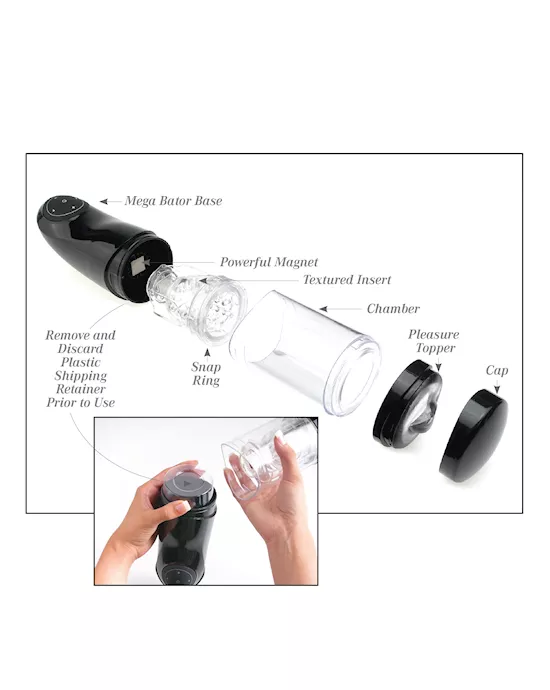 Mega Bator Base

Powerful Magnet

Textured Insert

Chamber

Remove and Discard Plastic Shipping Retainer Prior to Use

Snap Ring

Pleasure Topper

Cap